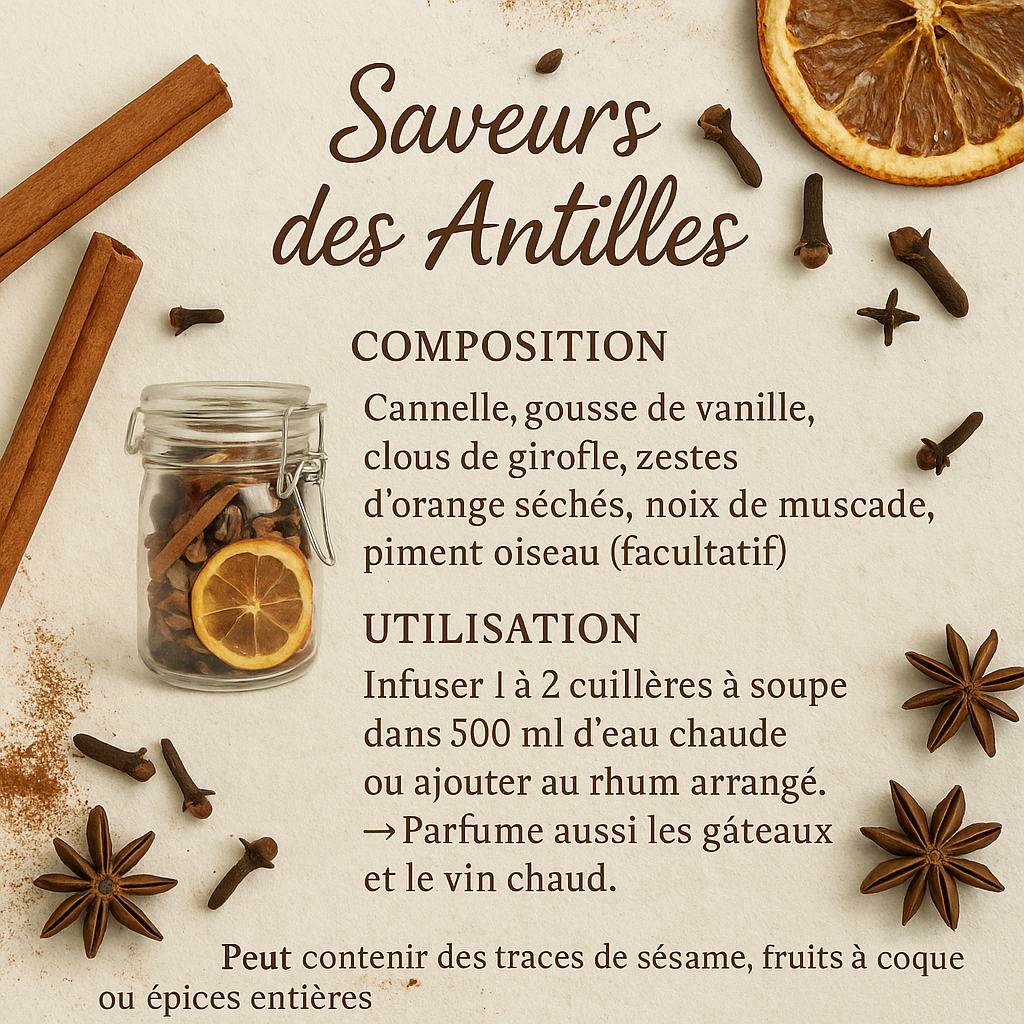 Saveurs des Antilles

COMPOSITION

Cannelle, gousse de vanille, clous de girofle, zestes d'orange séchés, noix de muscade, piment oiseau (facultatif)

UTILISATION

Infuser 1 à 2 cuillères à soupe dans 500 ml d'eau chaude ou ajouter au rhum arrangé.
→ Parfume aussi les gâteaux et le vin chaud.

Peut contenir des traces de sésame, fruits à coque ou épices entières